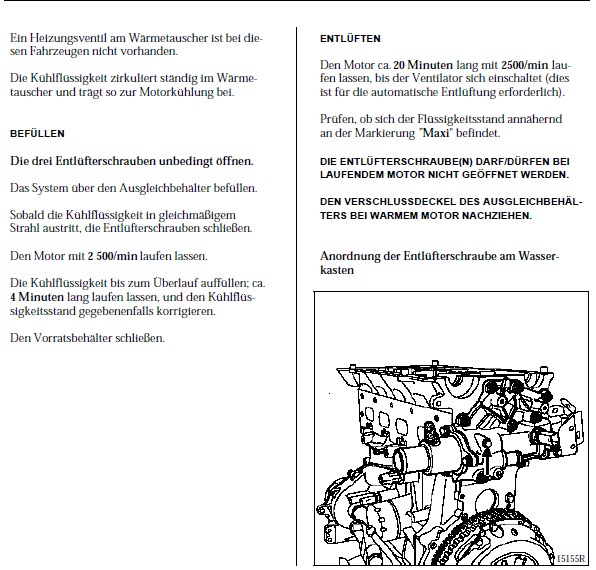 Ein Heizungsventil am Wärmetauscher ist bei diesen Fahrzeugen nicht vorhanden.

Die Kühlflüssigkeit zirkuliert ständig im Wärmetauscher und trägt so zur Motorkühlung bei.

BEFÜLLEN

Die drei Entlüfterschrauben unbedingt öffnen.

Das System über den Ausgleichbehälter befüllen.

Sobald die Kühlflüssigkeit in gleichmäßigem Strahl austritt, die Entlüfterschrauben schließen.

Den Motor mit 2 500/min laufen lassen.

Die Kühlflüssigkeit bis zum Überlauf auffüllen; ca. 4 Minuten lang laufen lassen, und den Kühlflüssigkeitsstand gegebenenfalls korrigieren.

Den Vorratsbehälter schließen.

ENTLÜFTEN

Den Motor ca. 20 Minuten lang mit 2500/min laufen lassen, bis der Ventilator sich einschaltet (dies ist für die automatische Entlüftung erforderlich).

Prüfen, ob sich der Flüssigkeitsstand annähernd an der Markierung "Maxi" befindet.

DIE ENTLÜFTERSCHRAUBE(N) DARF/DÜRFEN BEI LAUFENDEM MOTOR NICHT GEÖFFNET WERDEN.

DEN VERSCHLUSSDECKEL DES AUSGLEICHBEHÄLTERS BEI WARMEM MOTOR NACHZIEHEN.

Anordnung der Entlüfterschraube am Wasserkasten

15155R