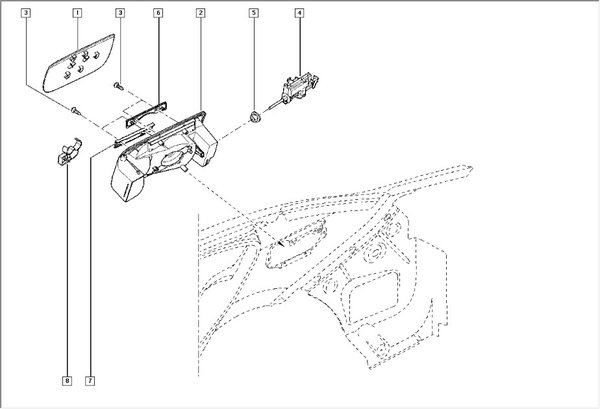 3 1 3 6 2 5 4

8 7