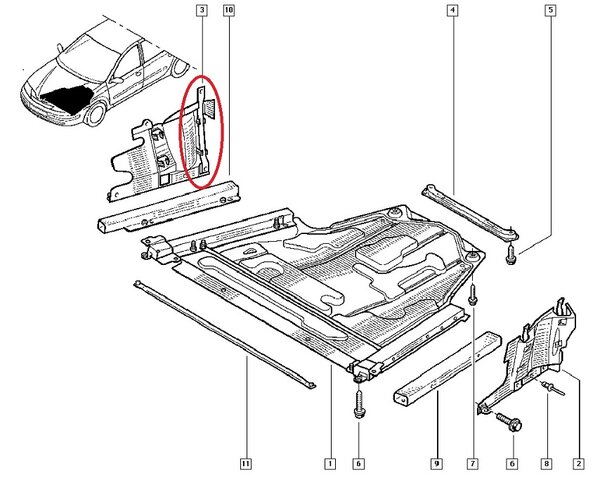 3
10
4
5
11
1
6
9
7
6
8
2