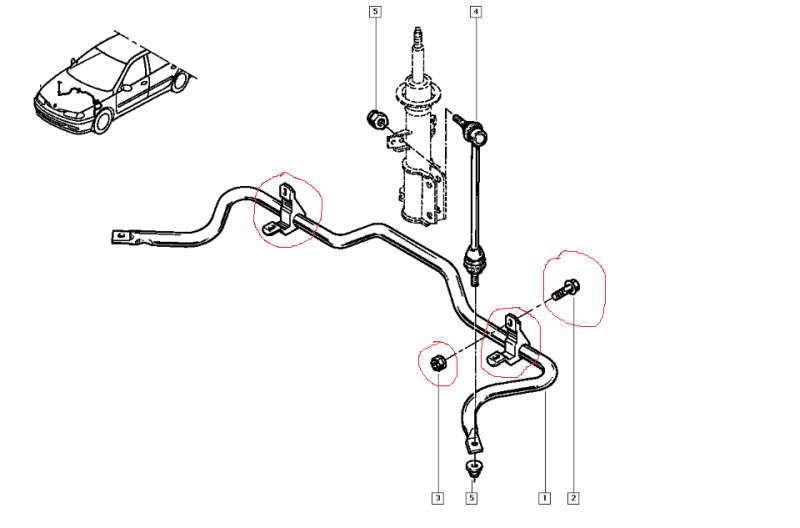 5
4
3
5
1
2