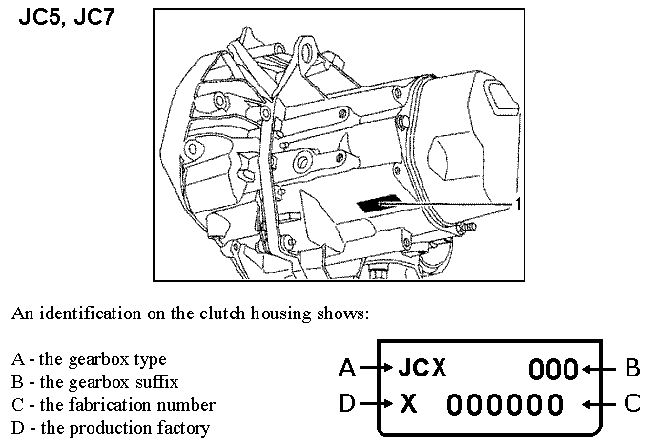 JC5, JC7

1

An identification on the clutch housing shows:

A - the gearbox type
B - the gearbox suffix
C - the fabrication number
D - the production factory

A JCX 000 B
D X 000000 C