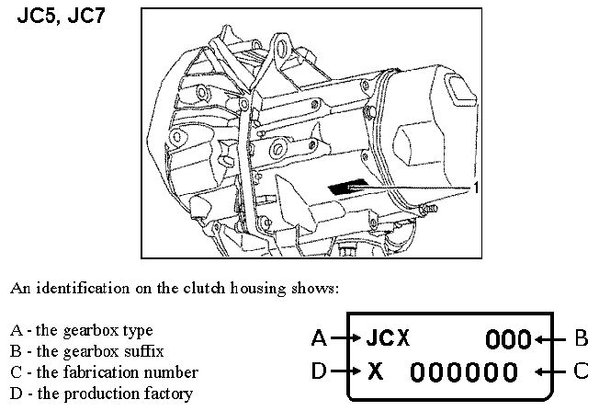 JC5, JC7

1

An identification on the clutch housing shows:

A - the gearbox type
B - the gearbox suffix
C - the fabrication number
D - the production factory

A JCX 000 B
D X 000000 C